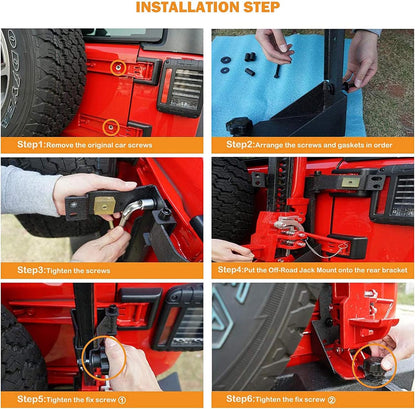 INSTALLATION STEP

Step1:Remove the original car screws

Step2:Arrange the screws and gaskets in order

Step3:Tighten the screws

Step4:Put the Off-Road Jack Mount onto the rear bracket

Step5:Tighten the fix screw ①

Step6:Tighten the fix screw ②