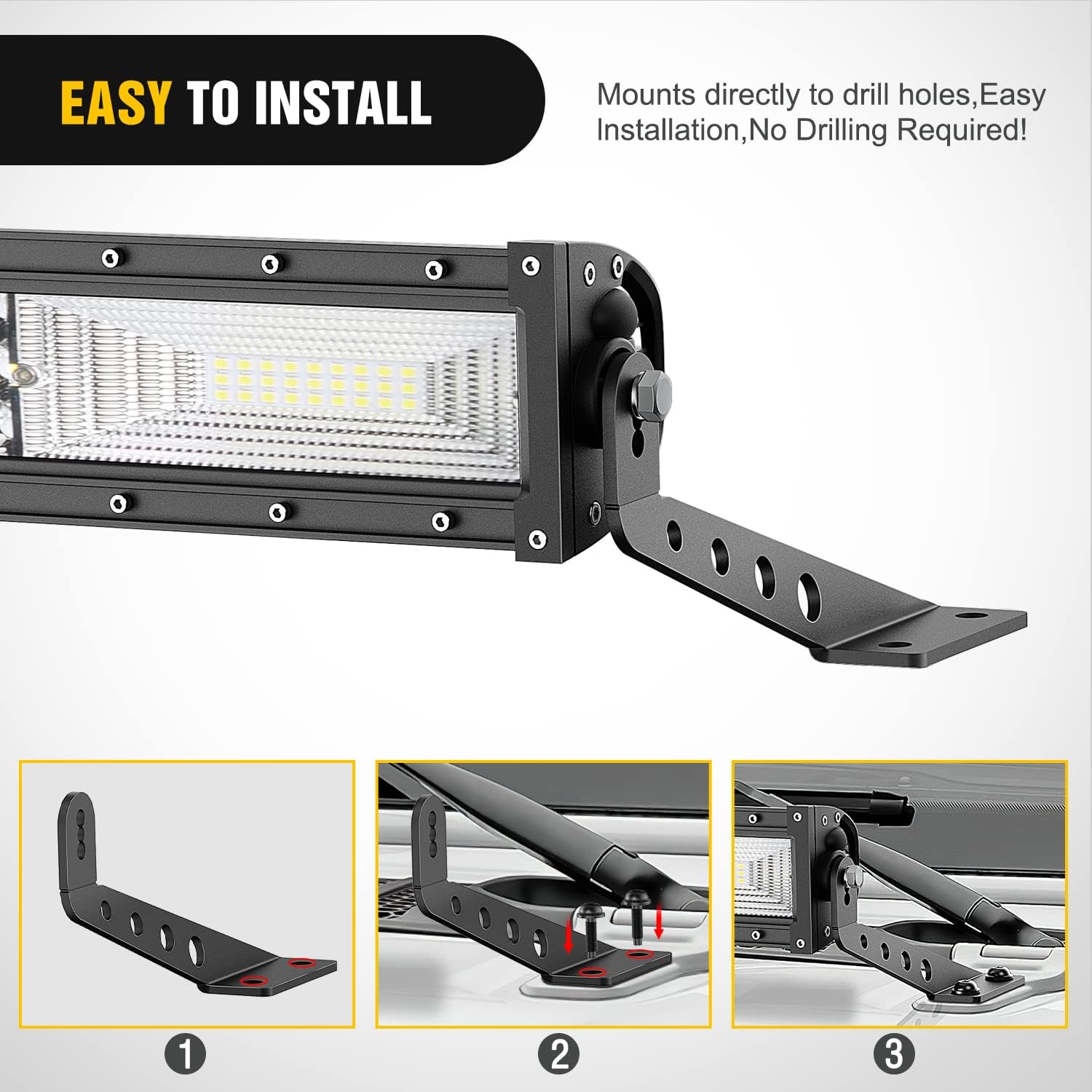 EASY TO INSTALL

Mounts directly to drill holes,Easy Installation,No Drilling Required!

1

2

3