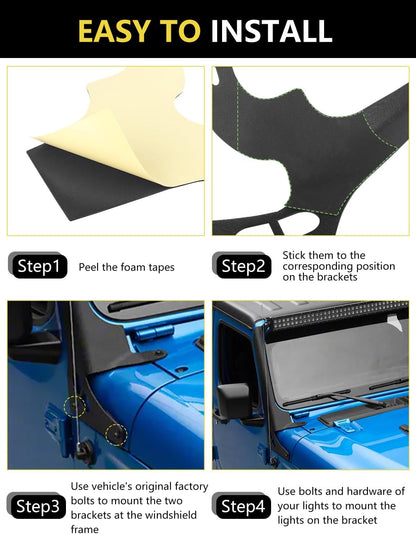 EASY TO INSTALL

Step1 Peel the foam tapes

Step2 Stick them to the corresponding position on the brackets

Step3 Use vehicle's original factory bolts to mount the two brackets at the windshield frame

Step4 Use bolts and hardware of your lights to mount the lights on the bracket