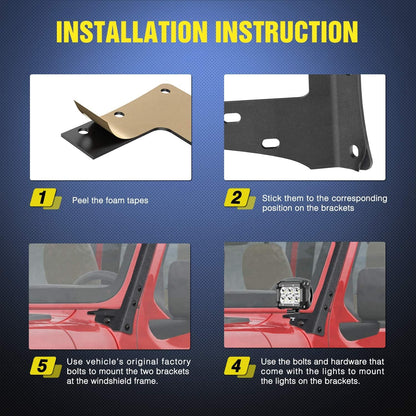 INSTALLATION INSTRUCTION

1 Peel the foam tapes

2 Stick them to the corresponding position on the brackets

5 Use vehicle's original factory bolts to mount the two brackets at the windshield frame.

4 Use the bolts and hardware that come with the lights to mount the lights on the brackets.