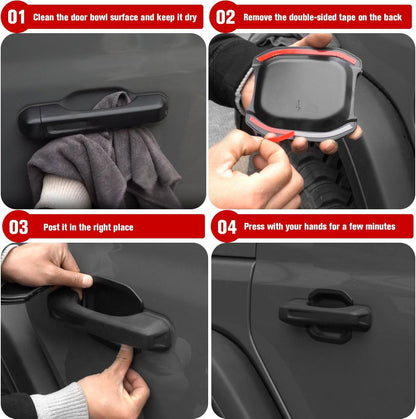 01 Clean the door bowl surface and keep it dry

02 Remove the double-sided tape on the back

03 Post it in the right place

04 Press with your hands for a few minutes