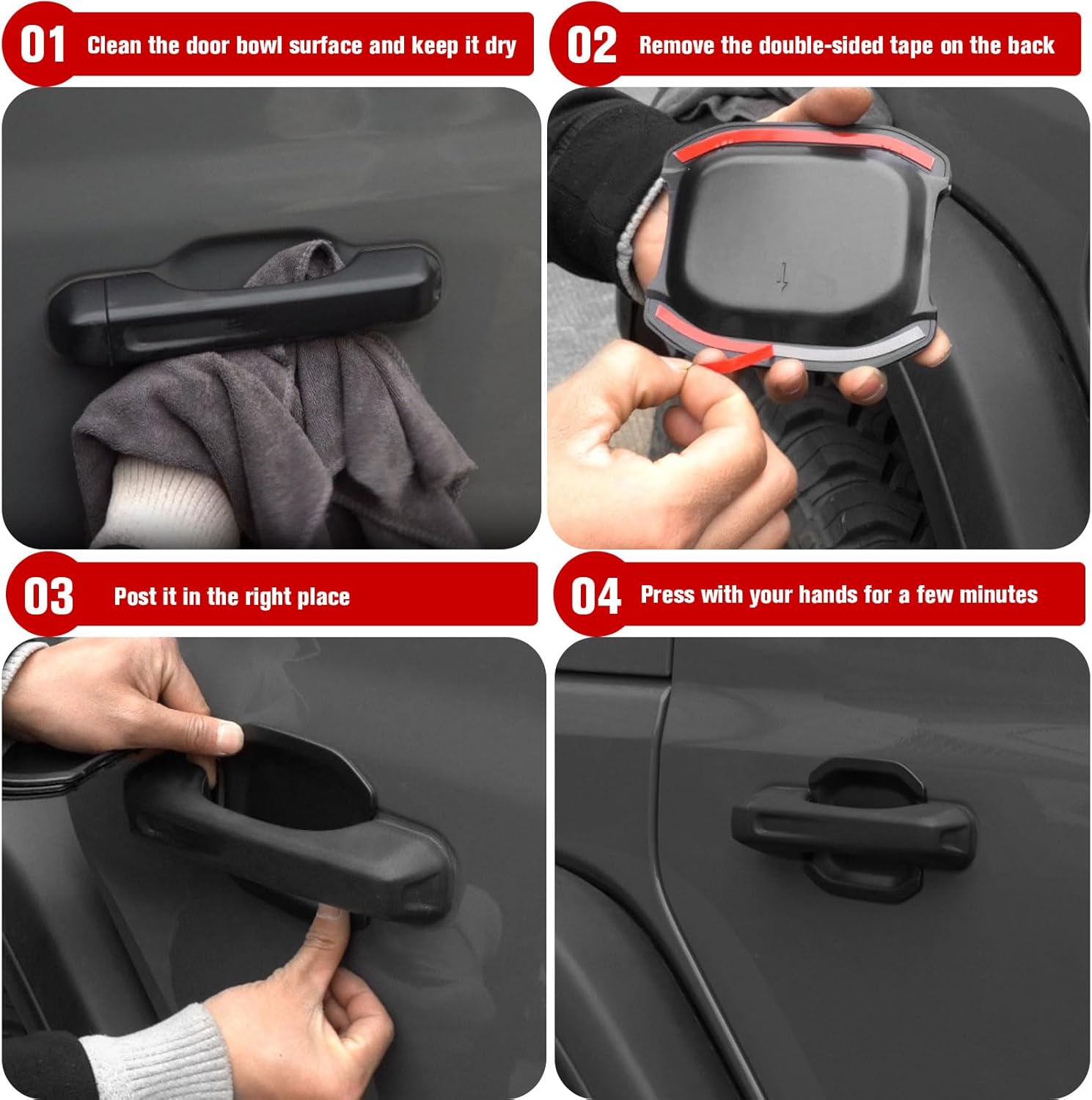 01 Clean the door bowl surface and keep it dry

02 Remove the double-sided tape on the back

03 Post it in the right place

04 Press with your hands for a few minutes