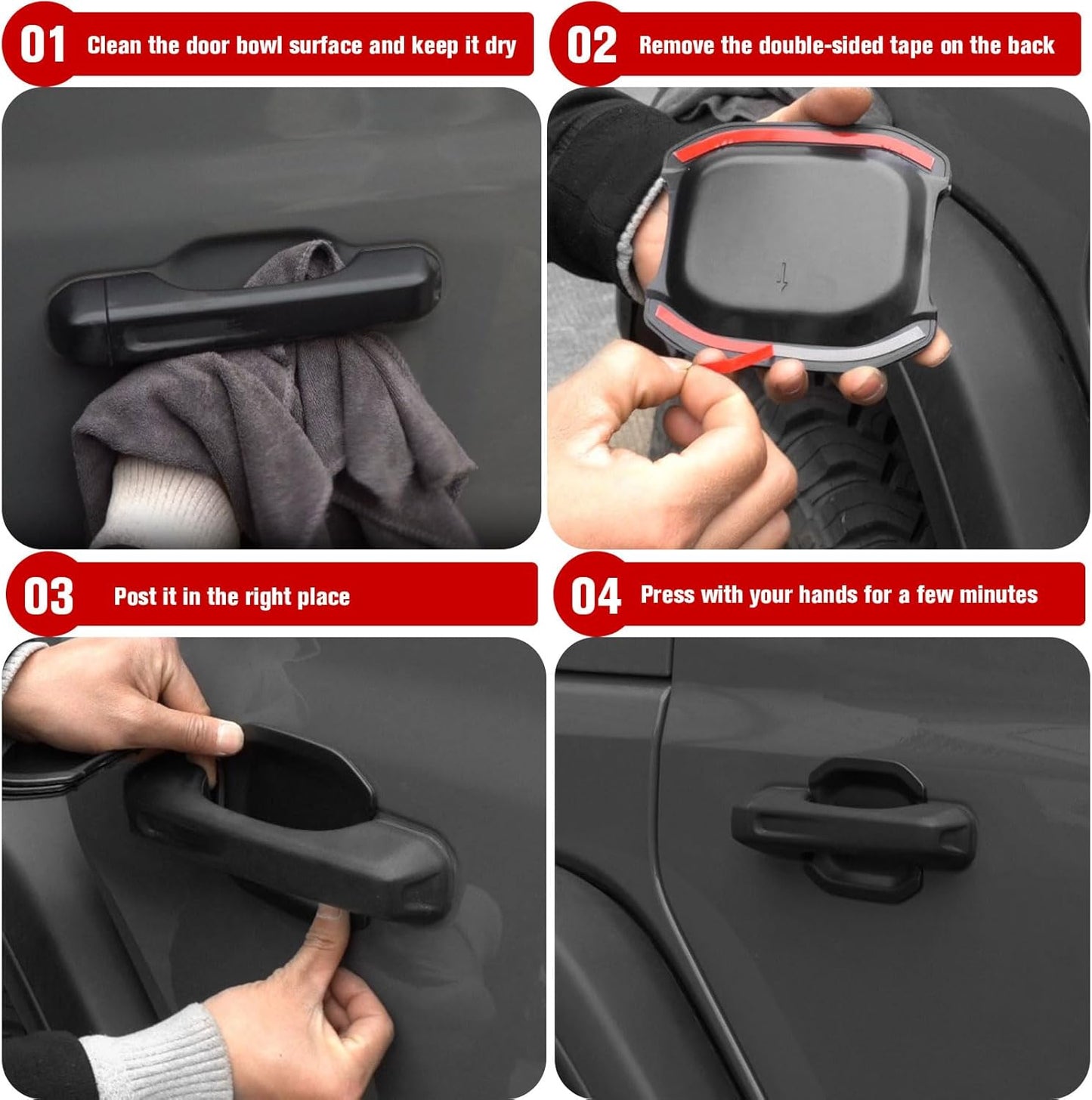 01 Clean the door bowl surface and keep it dry

02 Remove the double-sided tape on the back

03 Post it in the right place

04 Press with your hands for a few minutes