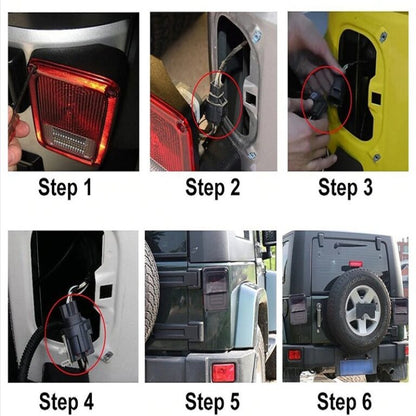 Step 1

Step 2

Step 3

Step 4

Step 5

Step 6