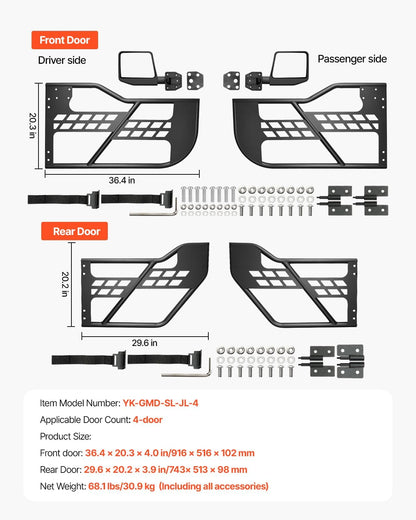 Front Door

Driver side

Passenger side

20.3 in

36.4 in

Rear Door

20.2 in

29.6 in

Item Model Number: YK-GMD-SL-JL-4

Applicable Door Count: 4-door

Product Size:

Front door: 36.4 × 20.3 × 4.0 in/916 × 516 × 102 mm

Rear Door: 29.6 × 20.2 × 3.9 in/743× 513 × 98 mm

Net Weight: 68.1 lbs/30.9 kg (Including all accessories)