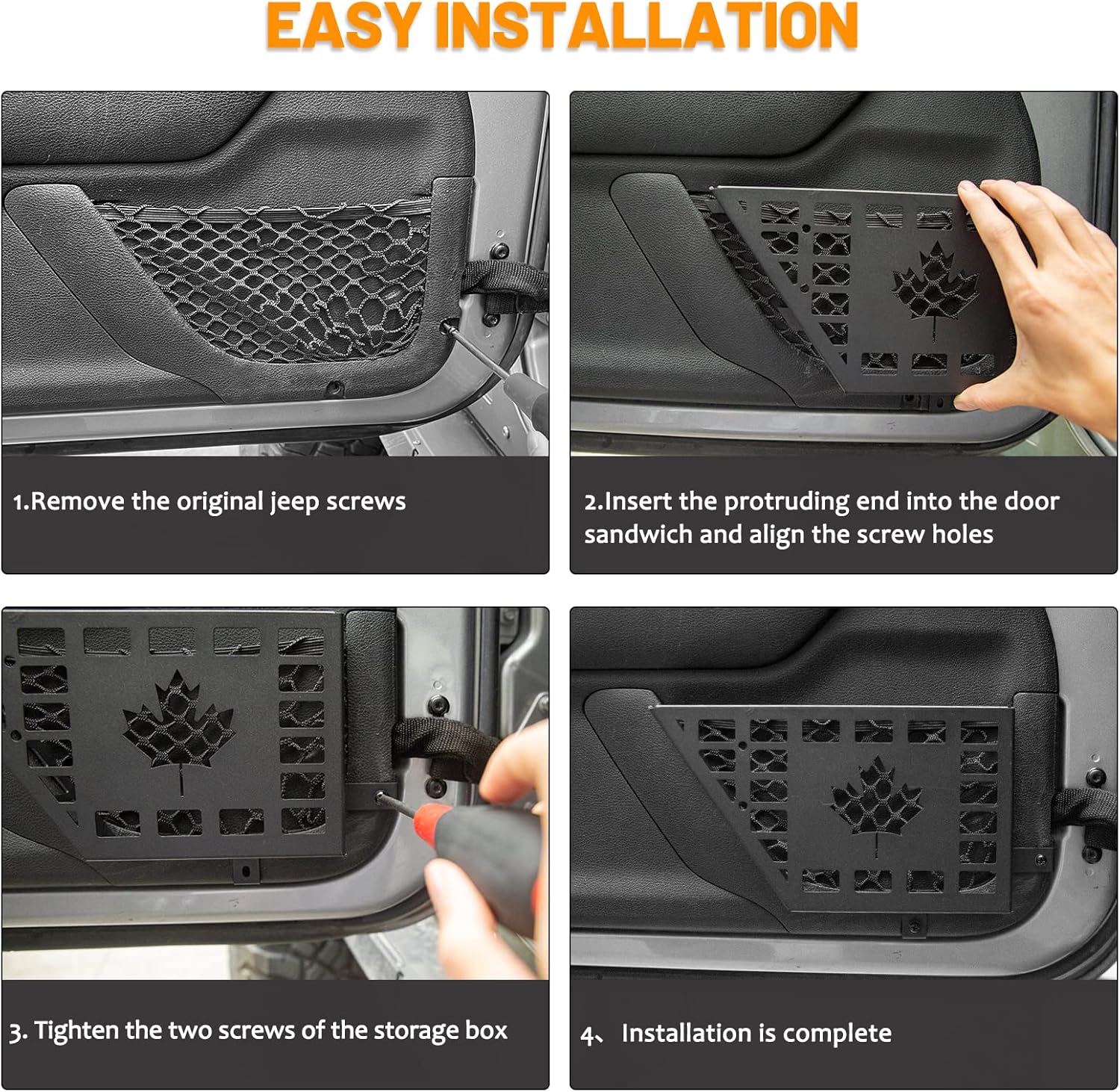 EASY INSTALLATION

1.Remove the original jeep screws

2.Insert the protruding end into the door sandwich and align the screw holes

3. Tighten the two screws of the storage box

4、 Installation is complete