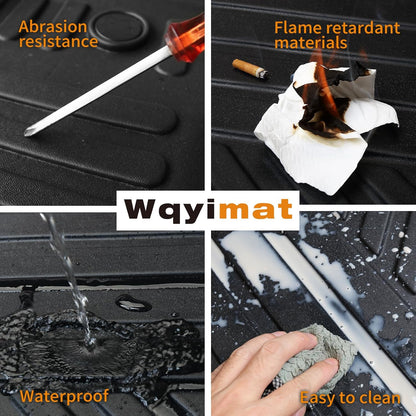 Abrasion resistance

Flame retardant materials

Wqyimat

Waterproof

Easy to clean