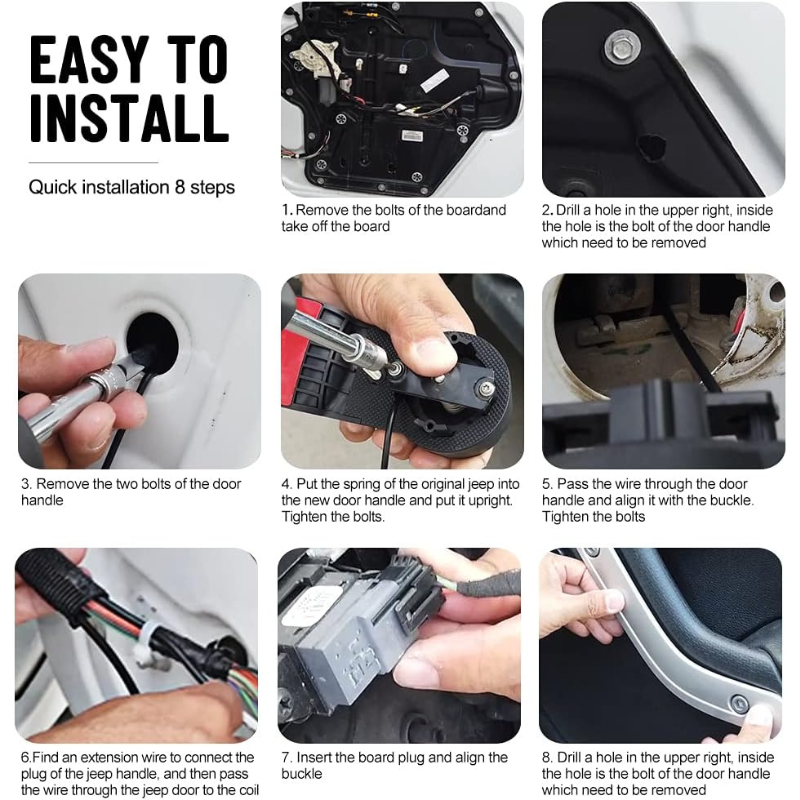 EASY TO INSTALL

Quick installation 8 steps

1. Remove the bolts of the boardand take off the board

2. Drill a hole in the upper right, inside the hole is the bolt of the door handle which need to be removed

3. Remove the two bolts of the door handle

4. Put the spring of the original jeep into the new door handle and put it upright. Tighten the bolts.

5. Pass the wire through the door handle and align it with the buckle. Tighten the bolts

6.Find an extension wire to connect the plug of the jeep handle, and then pass the wire through the jeep door to the coil

7. Insert the board plug and align the buckle

8. Drill a hole in the upper right, inside the hole is the bolt of the door handle which need to be removed