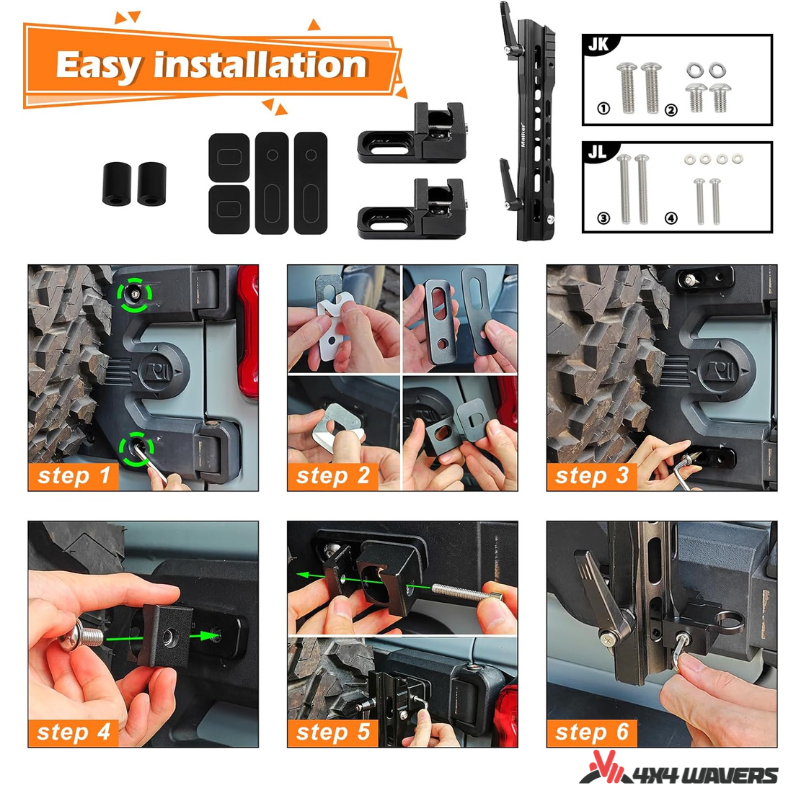 Easy installation

JK

①

②

JL

③

④

step 1

step 2

step 3

step 4

step 5

step 6

4X4 WAVERS