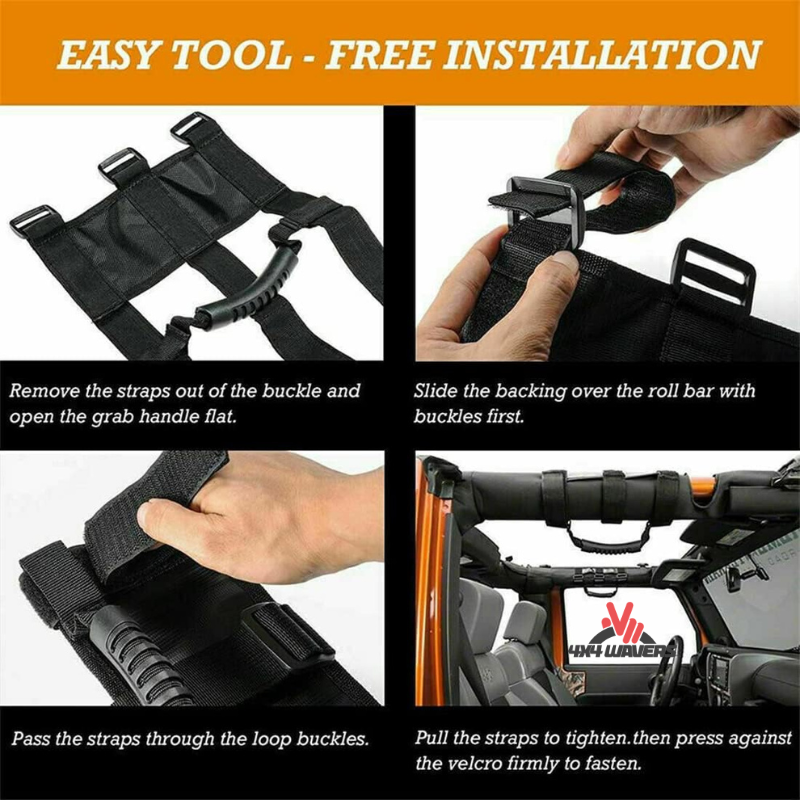 EASY TOOL - FREE INSTALLATION

Remove the straps out of the buckle and open the grab handle flat.

Slide the backing over the roll bar with buckles first.

Pass the straps through the loop buckles.

4X4 WAVERS

Pull the straps to tighten.then press against the velcro firmly to fasten.