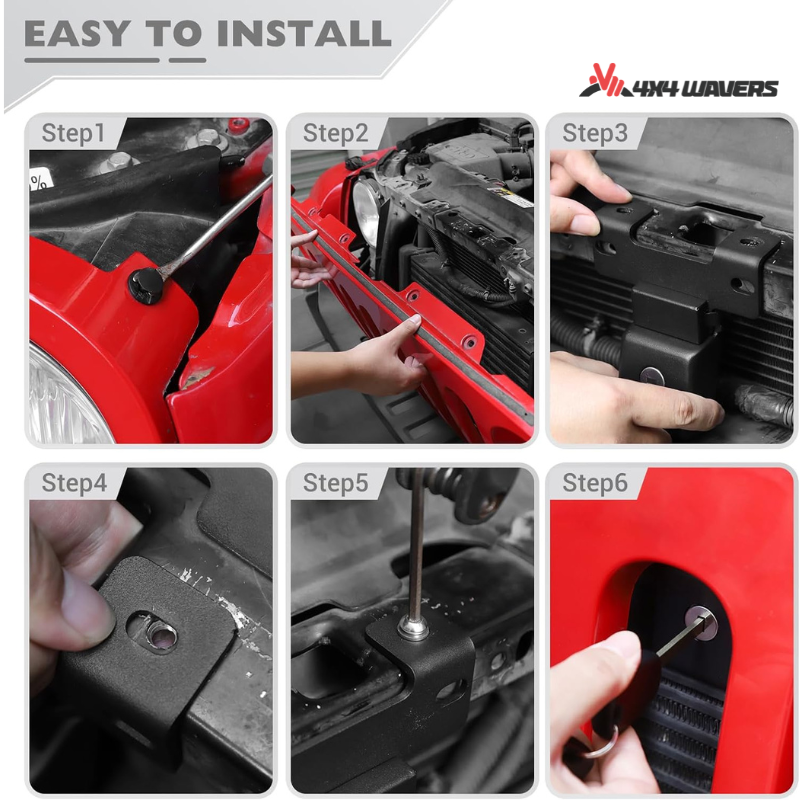 EASY TO INSTALL

4X4 WAVERS

Step1

Step2

Step3

Step4

Step5

Step6