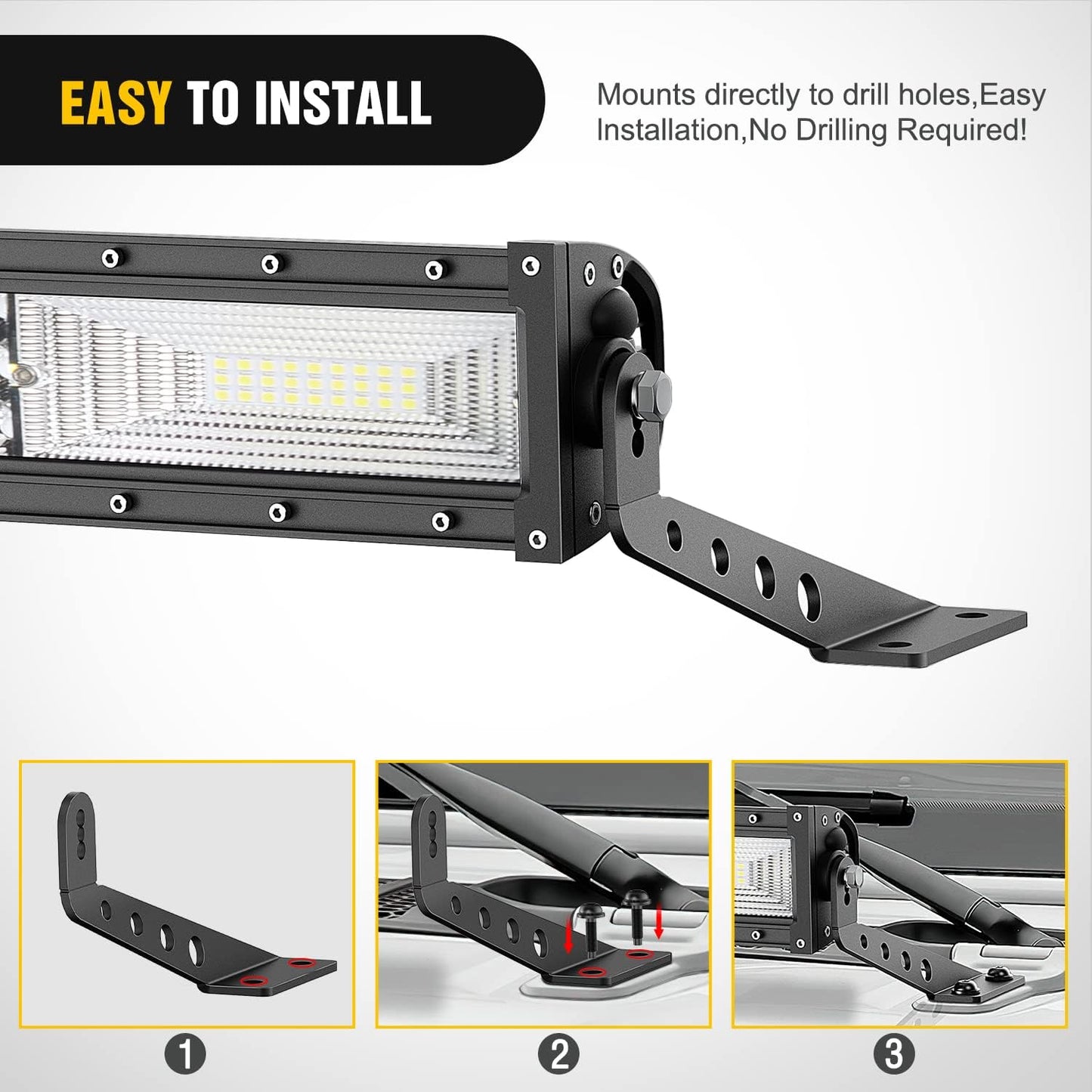 EASY TO INSTALL

Mounts directly to drill holes,Easy Installation,No Drilling Required!

1

2

3