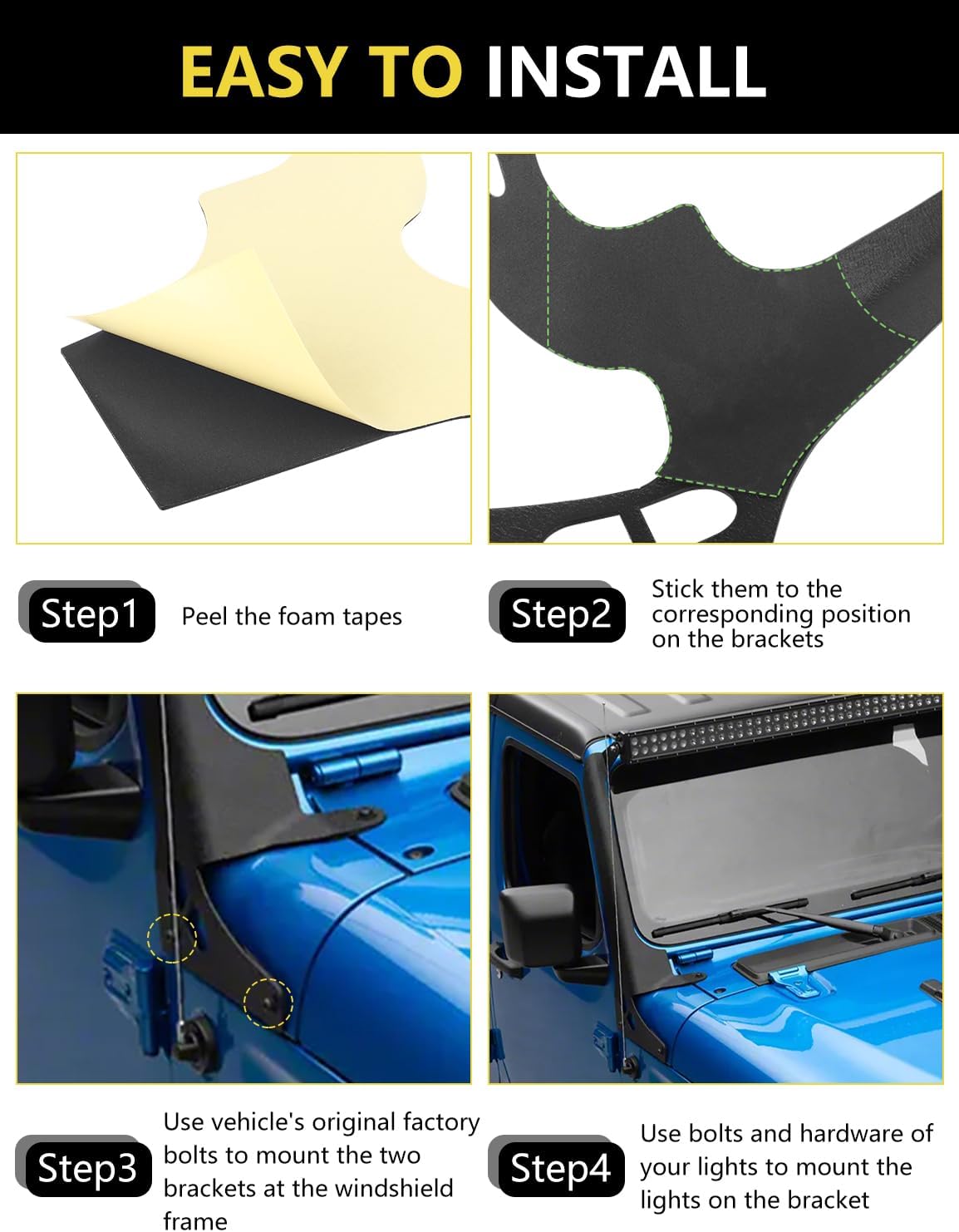 EASY TO INSTALL

Step1 Peel the foam tapes

Step2 Stick them to the corresponding position on the brackets

Step3 Use vehicle's original factory bolts to mount the two brackets at the windshield frame

Step4 Use bolts and hardware of your lights to mount the lights on the bracket