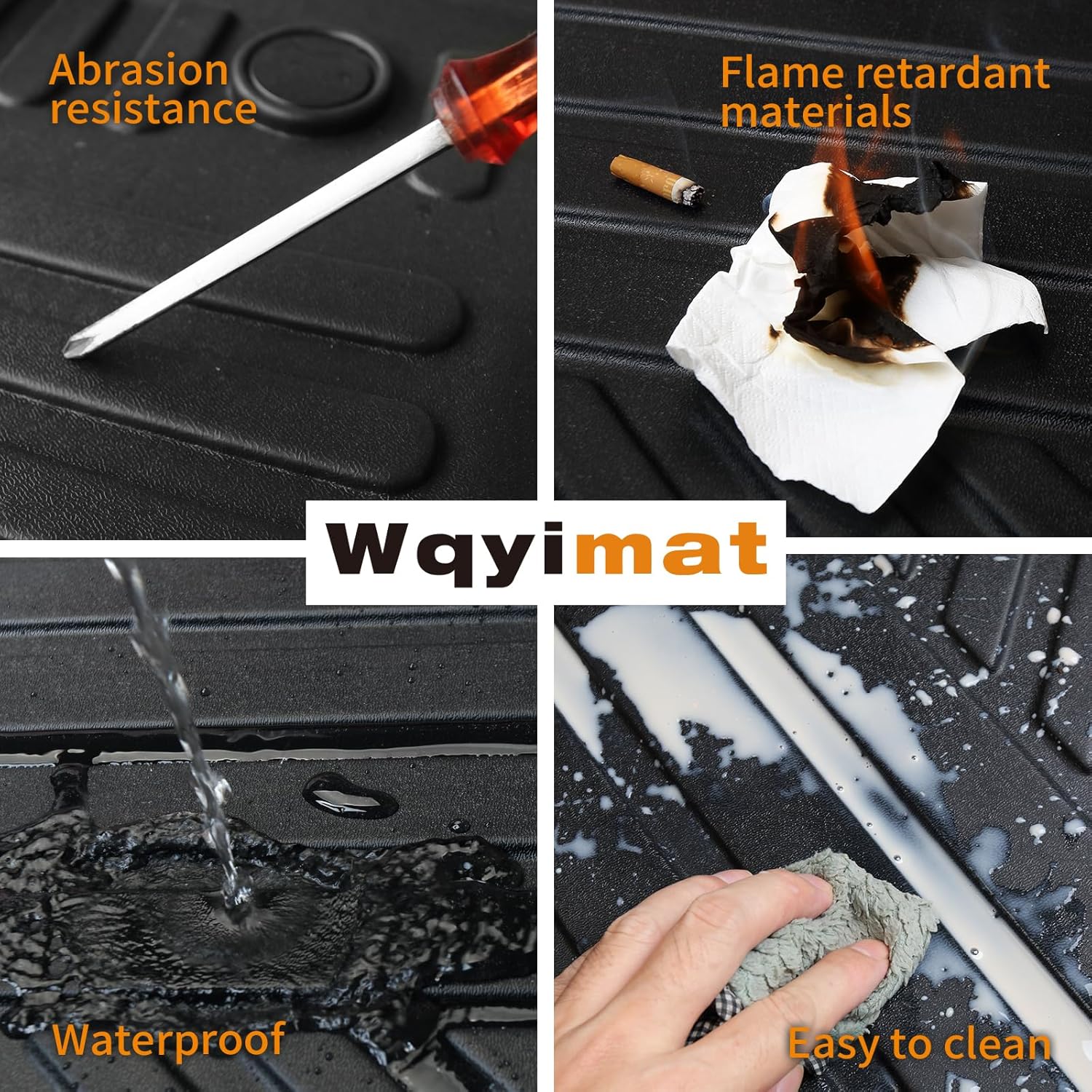 Abrasion resistance

Flame retardant materials

Wqyimat

Waterproof

Easy to clean